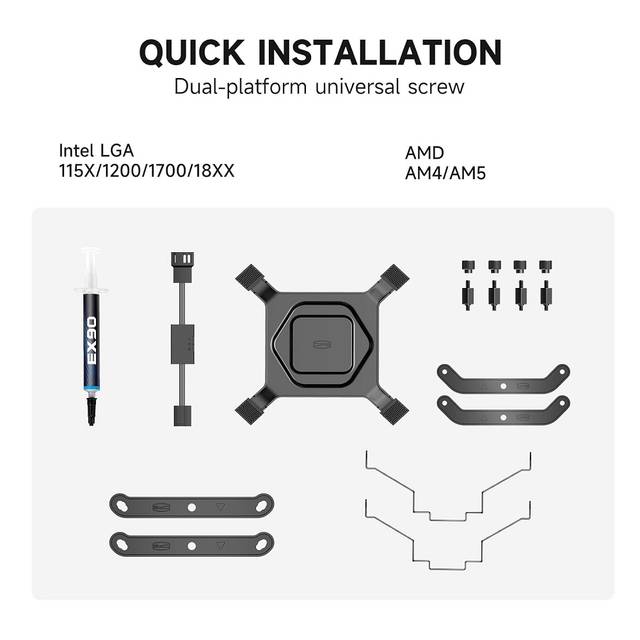 QUICK INSTALLATION
Dual-platform universal screw

Intel LGA
115X/1200/1700/18XX

AMD
AM4/AM5

EX90